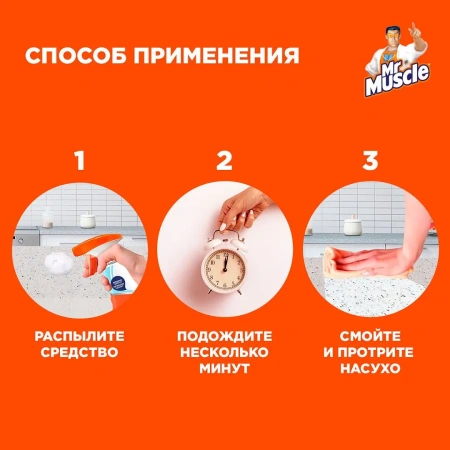 СПОСОБ ПРИМЕНЕНИЯ

Mr Muscle

1

РАСПЫЛИТЕ СРЕДСТВО

2

ПОДОЖДИТЕ НЕСКОЛЬКО МИНУТ

3

СМОЙТЕ И ПРОТРИТЕ НАСУХО